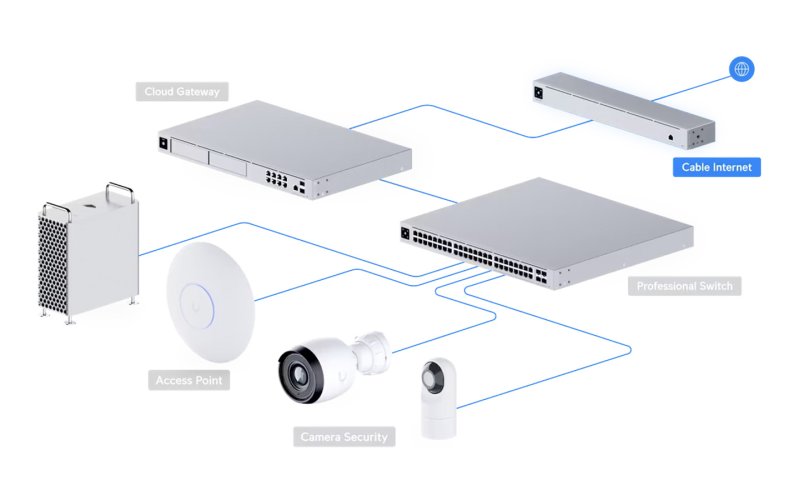 Cloud Gateway

Cable Internet

Professional Switch

Access Point

Camera Security